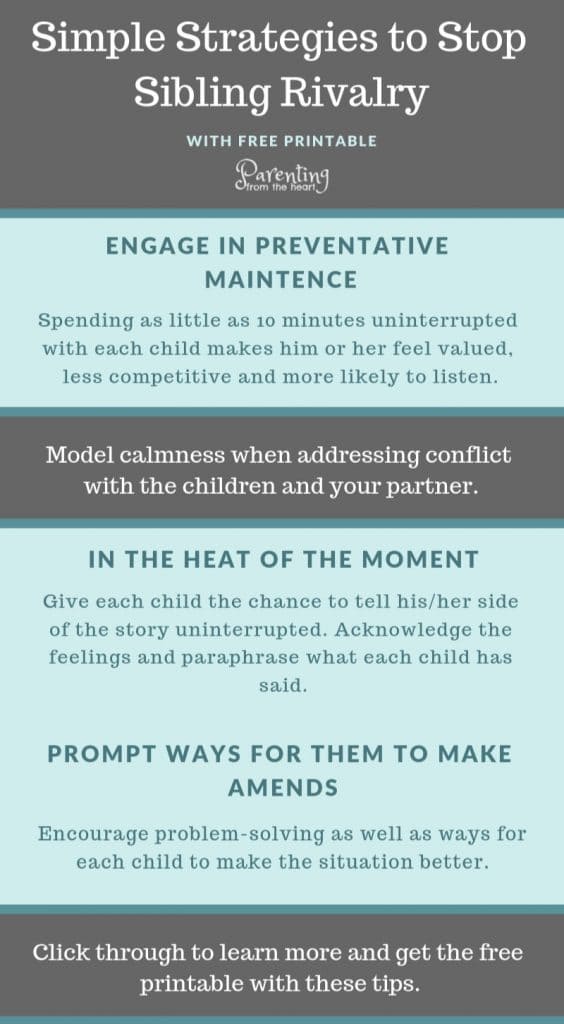 Simple Strategies to Stop Sibling Rivalry

WITH FREE PRINTABLE

Parenting from the heart

ENGAGE IN PREVENTATIVE MAINTENCE

Spending as little as 10 minutes uninterrupted with each child makes him or her feel valued, less competitive and more likely to listen.

Model calmness when addressing conflict with the children and your partner.

IN THE HEAT OF THE MOMENT

Give each child the chance to tell his/her side of the story uninterrupted. Acknowledge the feelings and paraphrase what each child has said.

PROMPT WAYS FOR THEM TO MAKE AMENDS

Encourage problem-solving as well as ways for each child to make the situation better.

Click through to learn more and get the free printable with these tips.